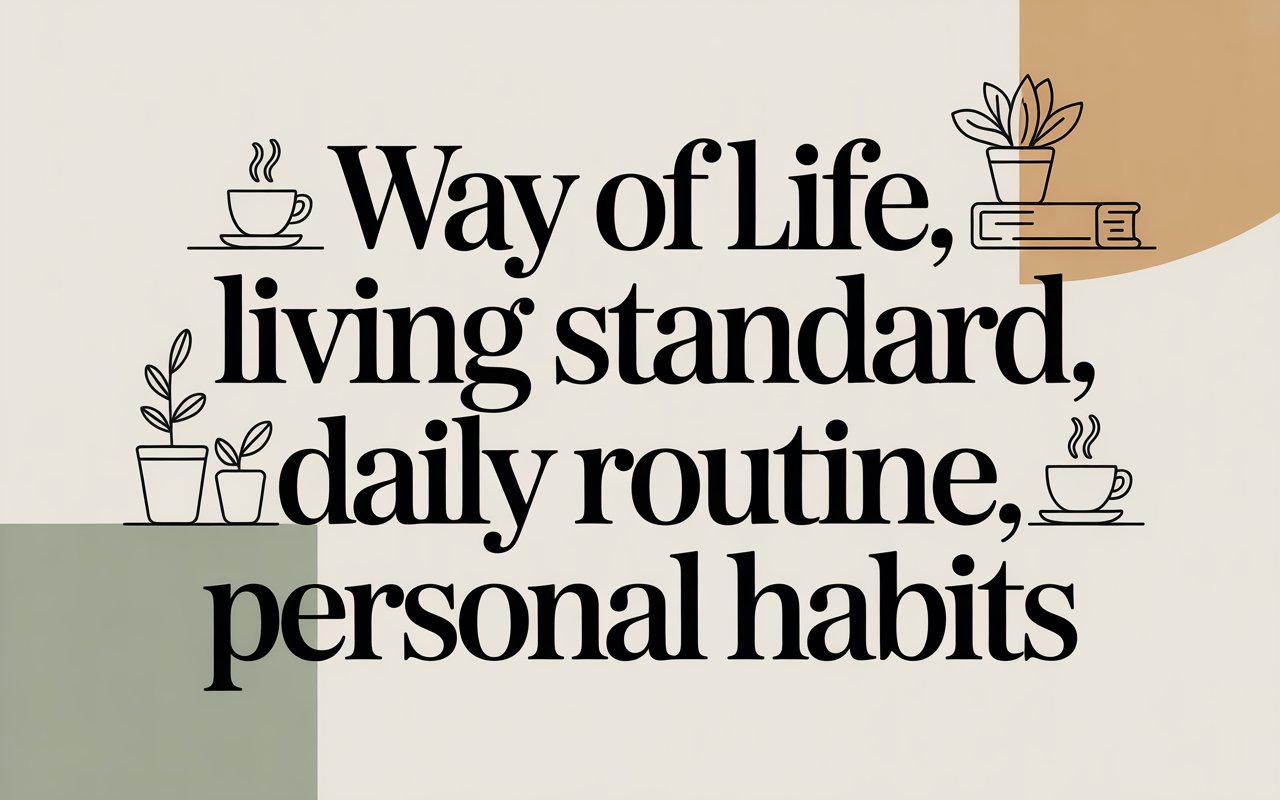 Way of Life,
living standard,
daily routine,
personal habits