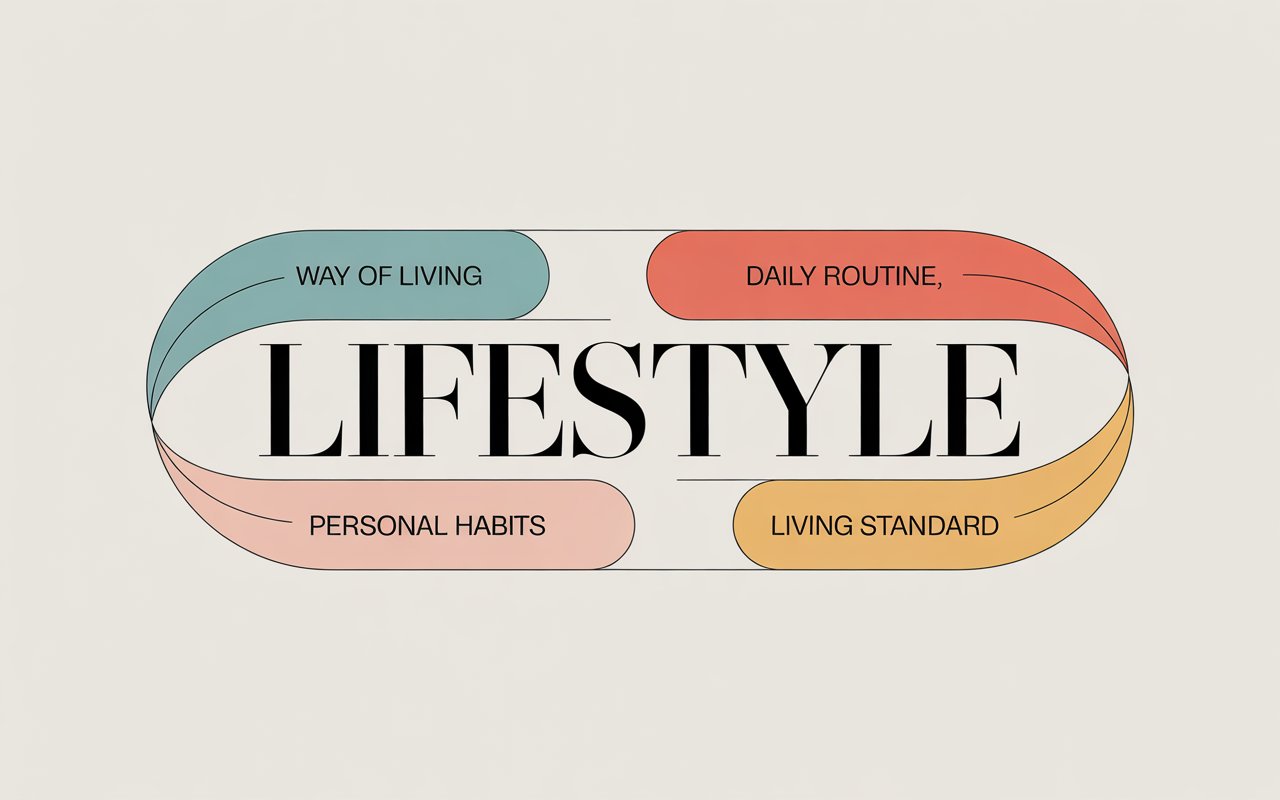 WAY OF LIVING

DAILY ROUTINE,

LIFESTYLE

PERSONAL HABITS

LIVING STANDARD